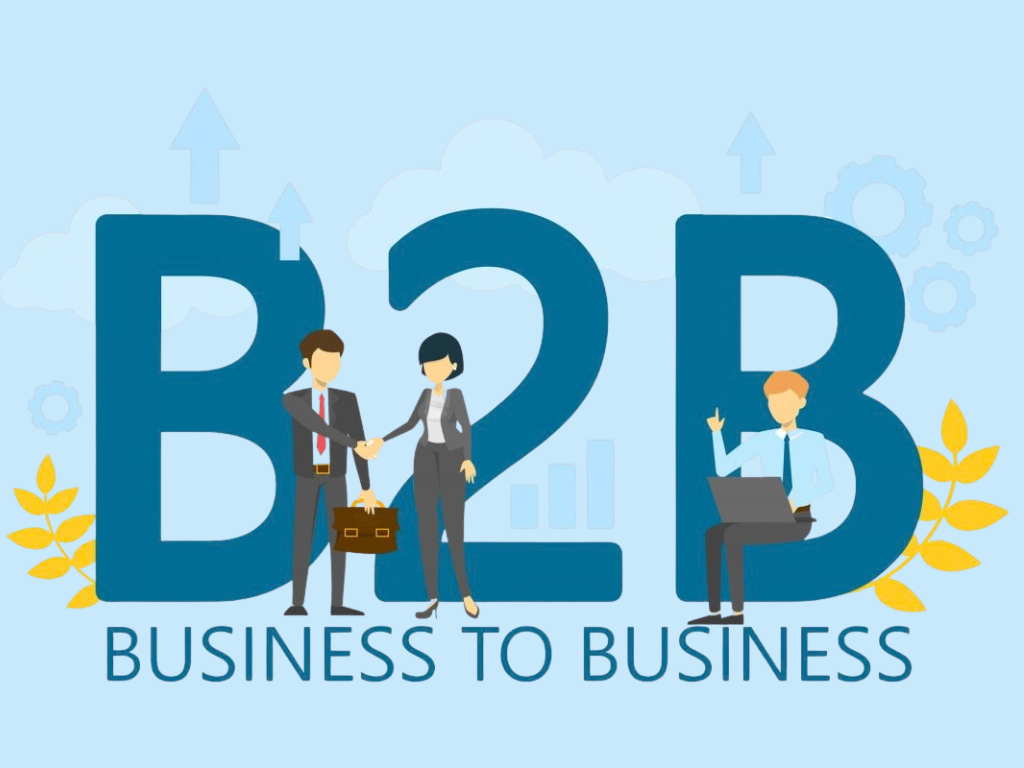 B2B
BUSINESS TO BUSINESS